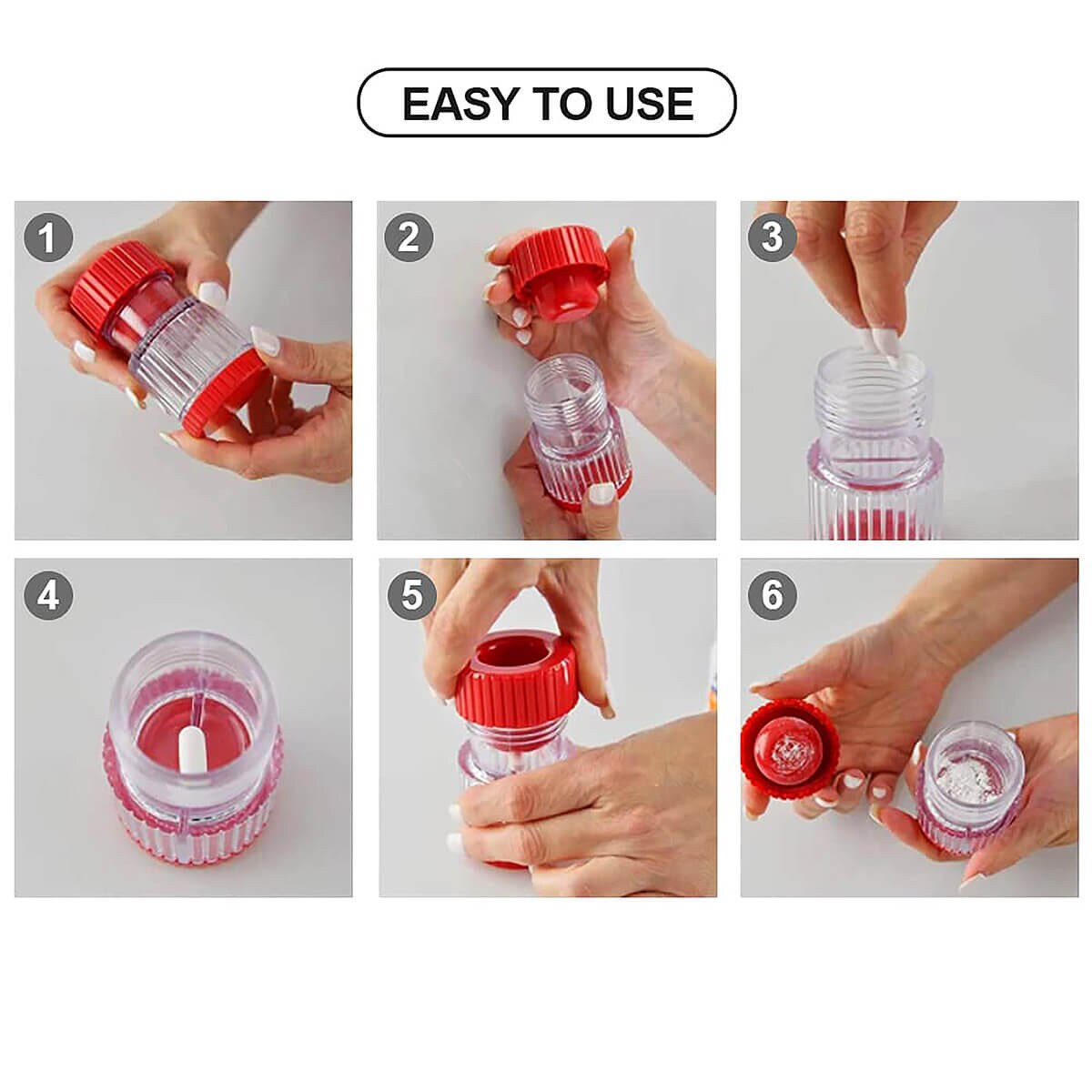 EASY TO USE

1

2

3

4

5

6